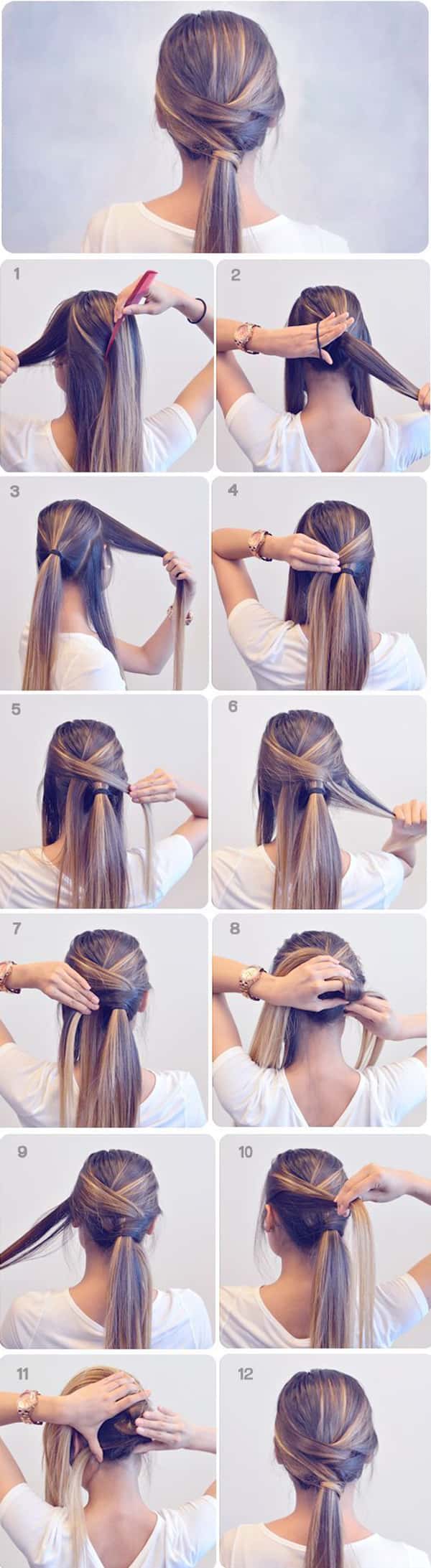 1

2

3

4

5

6

7

8

9

10

11

12